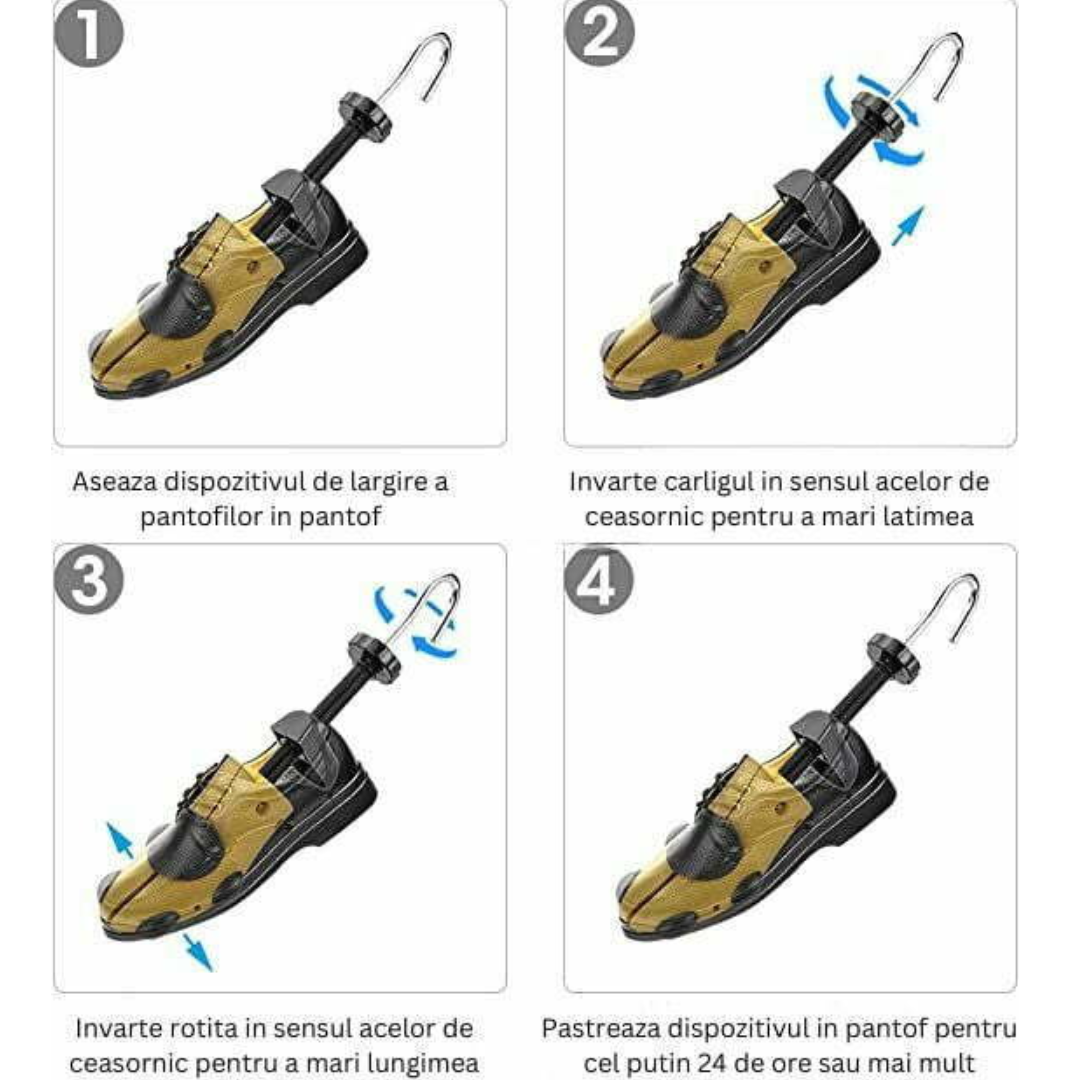 1

Aseaza dispozitivul de largire a pantofilor in pantof

2

Invarte carligul in sensul acelor de ceasornic pentru a mari latimea

3

Invarte rotita in sensul acelor de ceasornic pentru a mari lungimea

4

Pastreaza dispozitivul in pantof pentru cel putin 24 de ore sau mai mult